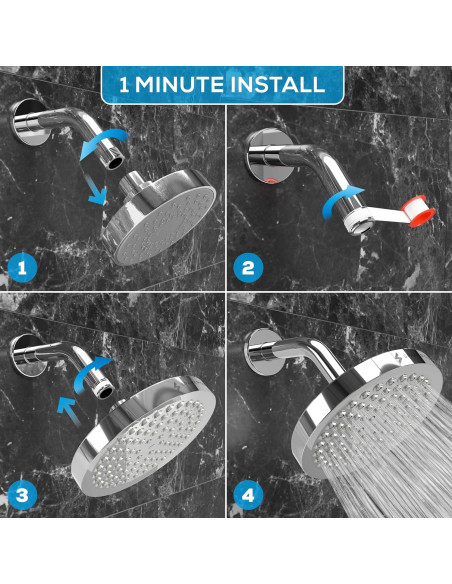 1 MINUTE INSTALL

1

2

3

4