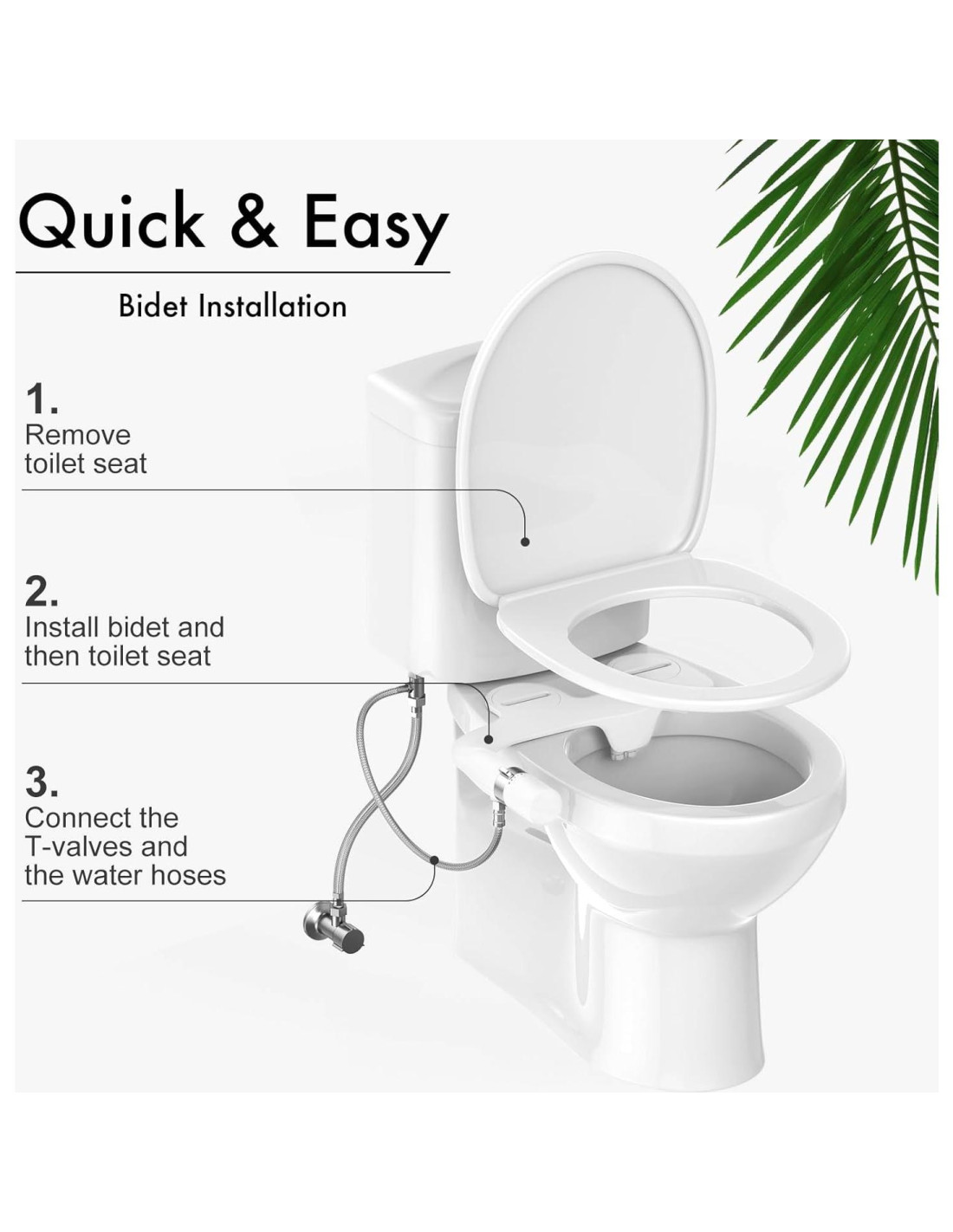 Quick & Easy

Bidet Installation

1.
Remove toilet seat

2.
Install bidet and then toilet seat

3.
Connect the T-valves and the water hoses