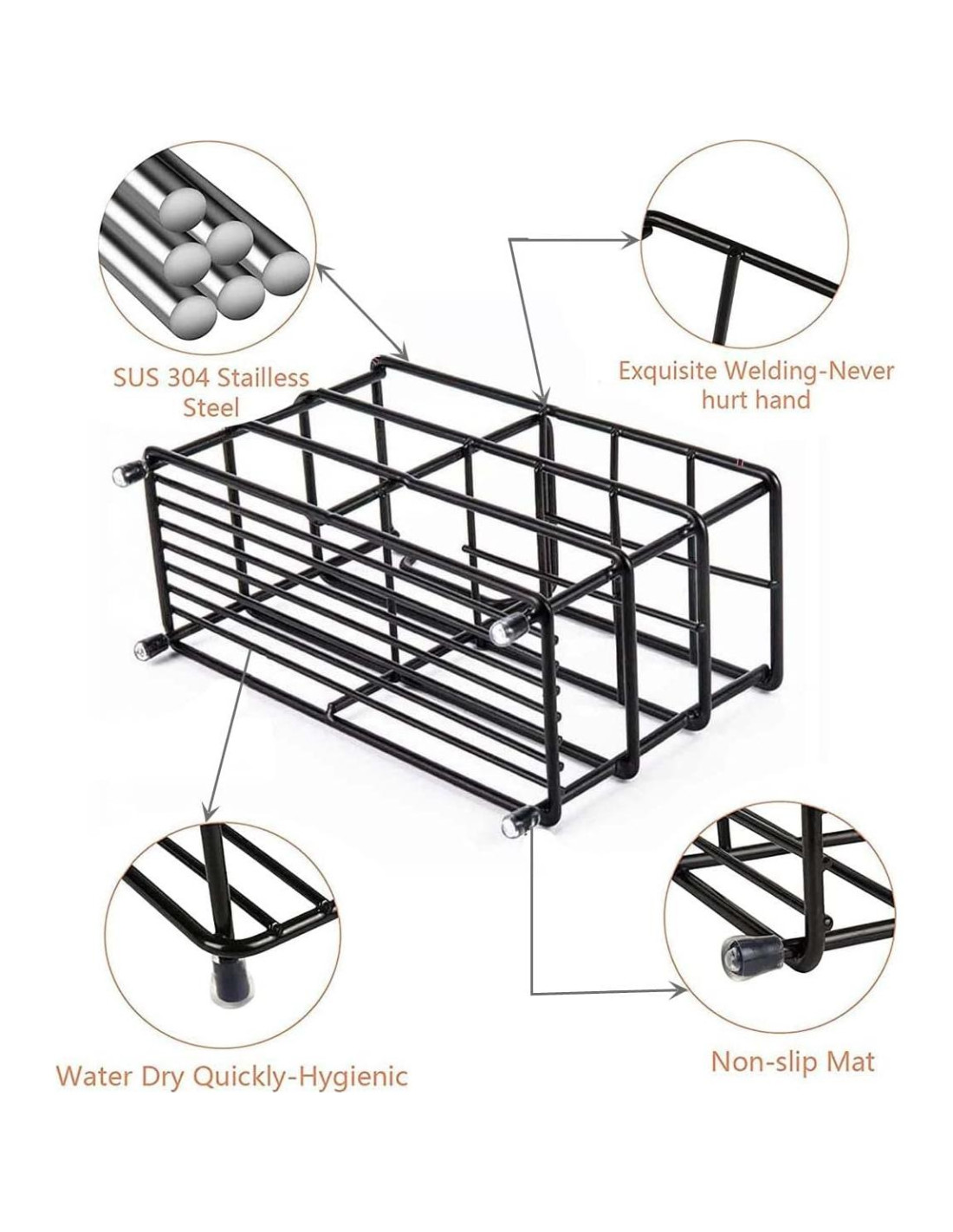 SUS 304 Stailless Steel

Exquisite Welding-Never hurt hand

Water Dry Quickly-Hygienic

Non-slip Mat