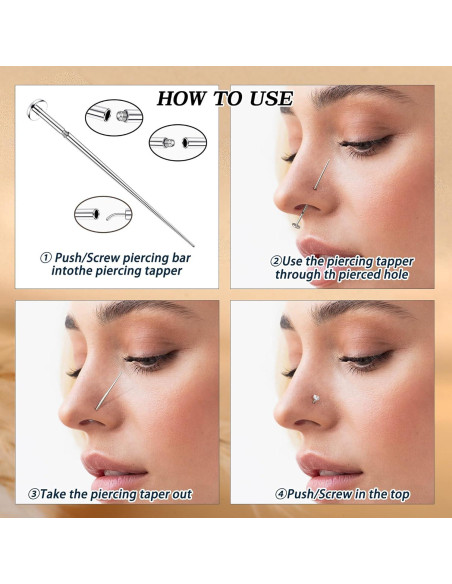 HOW TO USE

① Push/Screw piercing bar intothe piercing tapper

②Use the piercing tapper through th pierced hole

③Take the piercing taper out

④Push/Screw in the top