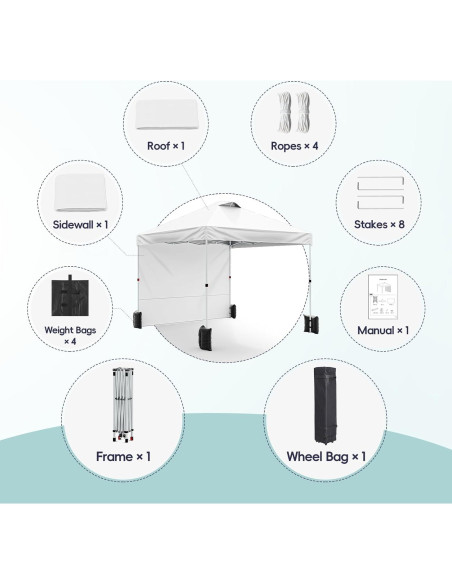 Roof × 1

Ropes × 4

Sidewall × 1

Stakes × 8

Weight Bags × 4

Manual × 1

Frame × 1

Wheel Bag × 1