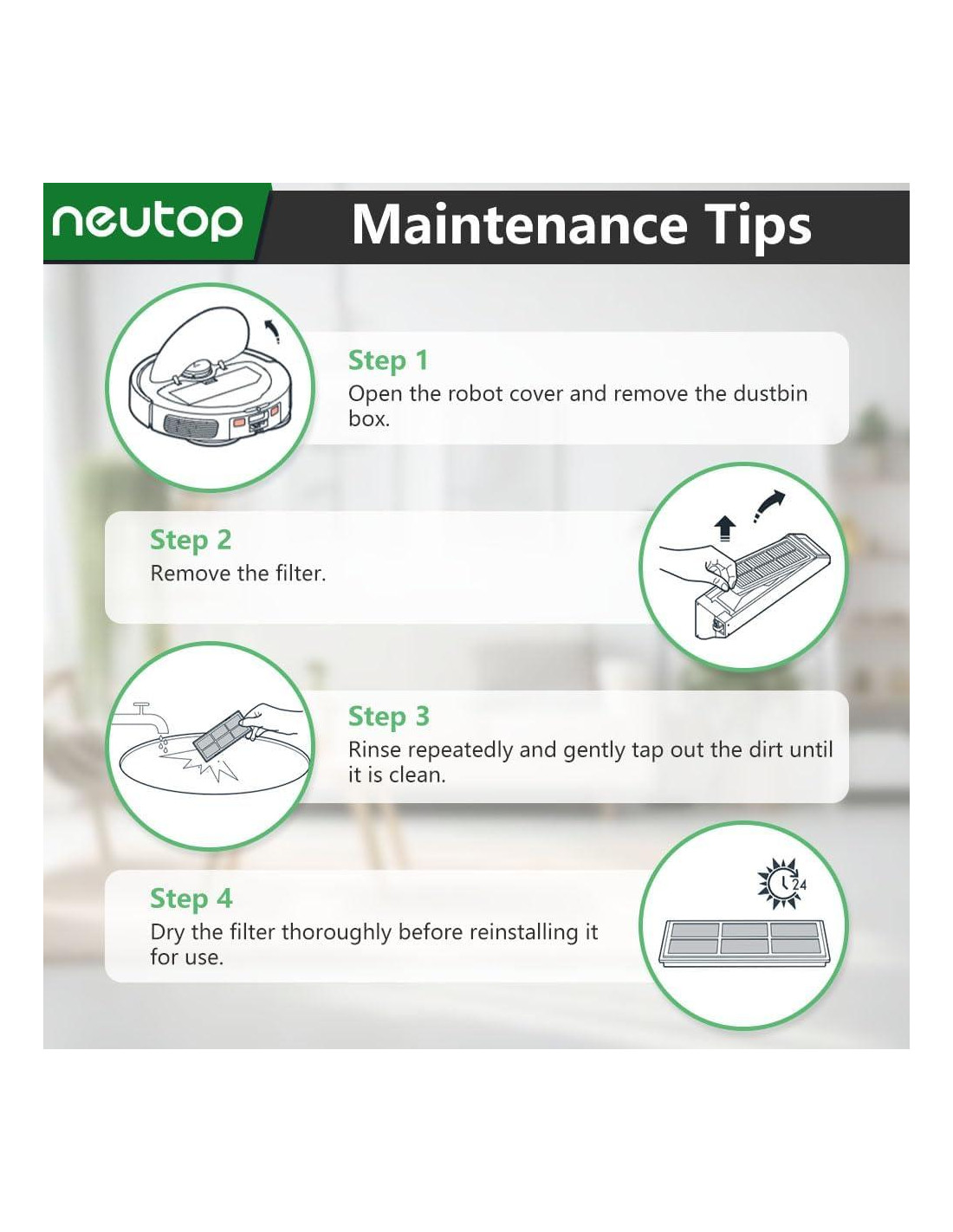 neutop

Maintenance Tips

Step 1
Open the robot cover and remove the dustbin box.

Step 2
Remove the filter.

Step 3
Rinse repeatedly and gently tap out the dirt until it is clean.

Step 4
Dry the filter thoroughly before reinstalling it for use.

24