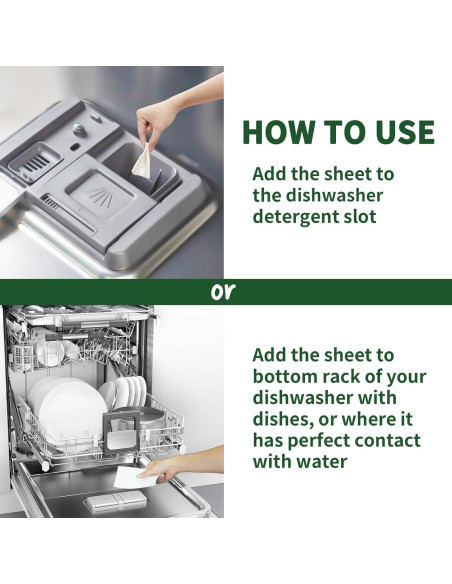 HOW TO USE

Add the sheet to the dishwasher detergent slot

or

Add the sheet to bottom rack of your dishwasher with dishes, or where it has perfect contact with water