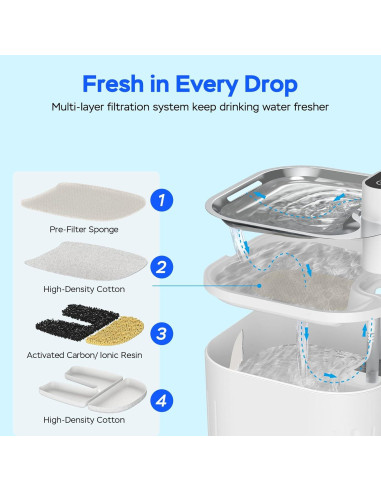 Fresh in Every Drop

Multi-layer filtration system keep drinking water fresher

1

Pre-Filter Sponge

2

High-Density Cotton

3

Activated Carbon/ Ionic Resin

4

High-Density Cotton