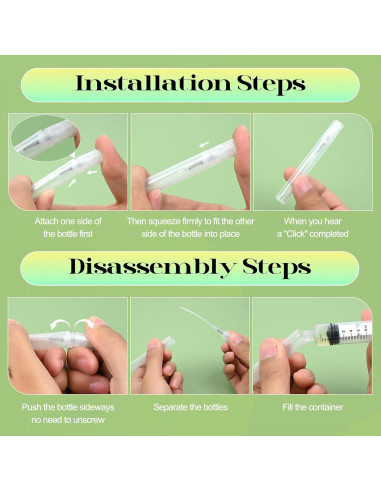 Installation Steps

Attach one side of the bottle first

Then squeeze firmly to fit the other side of the bottle into place

When you hear a "Click" completed

Disassembly Steps

Push the bottle sideways no need to unscrew

Separate the bottles

Fill the container