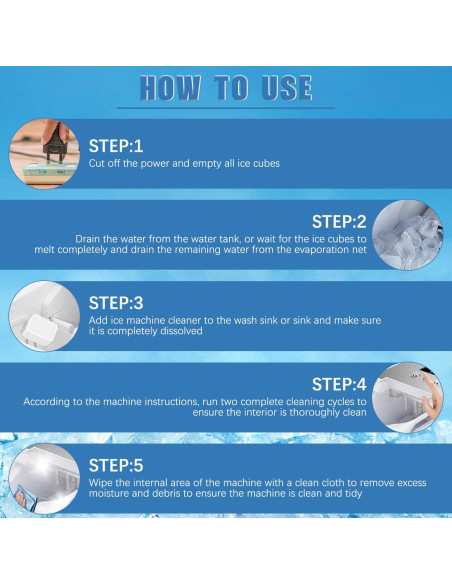 HOW TO USE

STEP:1
Cut off the power and empty all ice cubes

STEP:2
Drain the water from the water tank, or wait for the ice cubes to melt completely and drain the remaining water from the evaporation net

STEP:3
Add ice machine cleaner to the wash sink or sink and make sure it is completely dissolved

STEP:4
According to the machine instructions, run two complete cleaning cycles to ensure the interior is thoroughly clean

STEP:5
Wipe the internal area of the machine with a clean cloth to remove excess moisture and debris to ensure the machine is clean and tidy