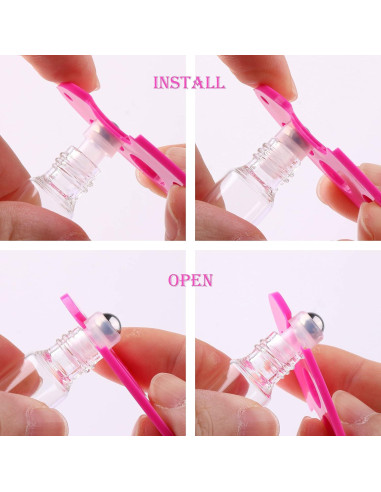 INSTALL

OPEN