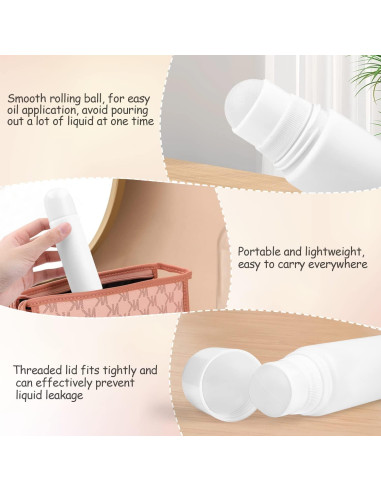 Smooth rolling ball, for easy oil application, avoid pouring out a lot of liquid at one time

Portable and lightweight, easy to carry everywhere

Threaded lid fits tightly and can effectively prevent liquid leakage