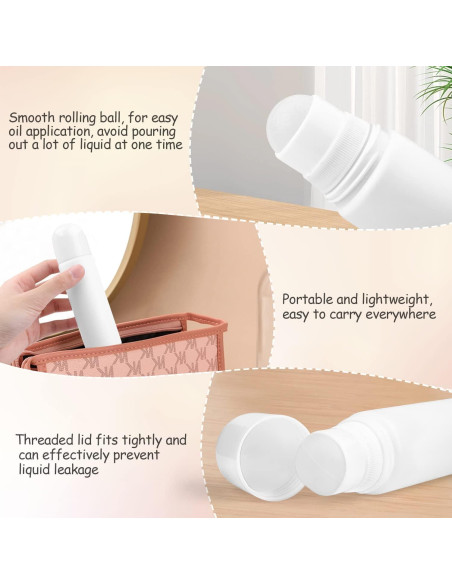 Smooth rolling ball, for easy oil application, avoid pouring out a lot of liquid at one time

Portable and lightweight, easy to carry everywhere

Threaded lid fits tightly and can effectively prevent liquid leakage