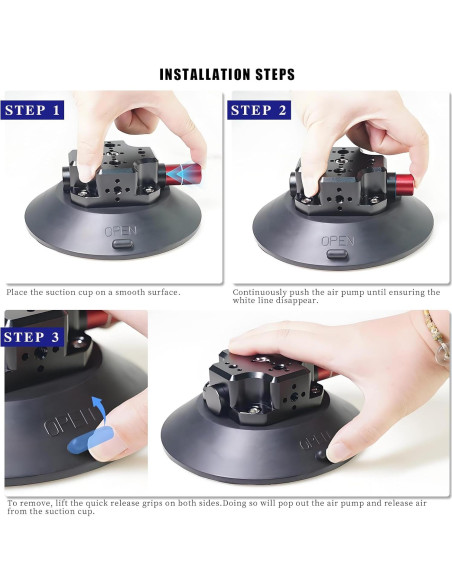 INSTALLATION STEPS

STEP 1

OPEN

Place the suction cup on a smooth surface.

STEP 2

OPEN

Continuously push the air pump until ensuring the white line disappear.

STEP 3

OPEN

OPEN

To remove, lift the quick release grips on both sides.Doing so will pop out the air pump and release air from the suction cup.