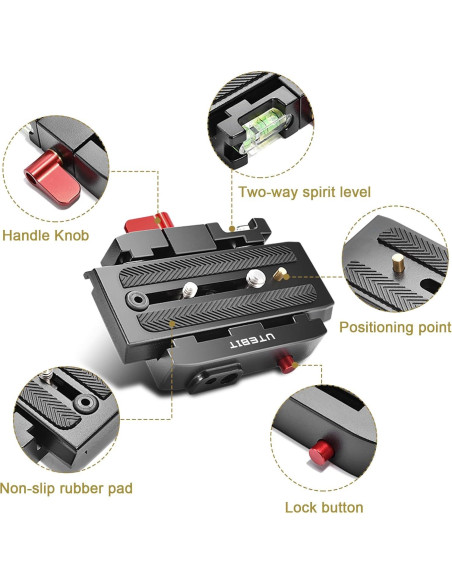 Two-way spirit level

Handle Knob

Positioning point

UTEBIT

Non-slip rubber pad

Lock button