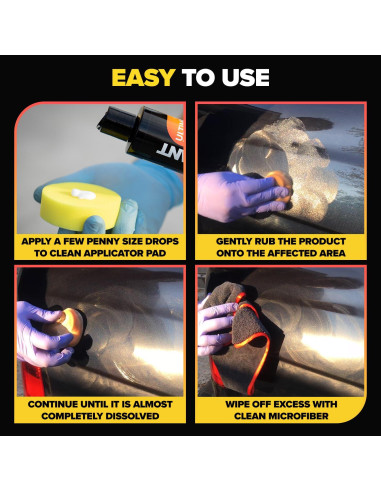 EASY TO USE

APPLY A FEW PENNY SIZE DROPS TO CLEAN APPLICATOR PAD

GENTLY RUB THE PRODUCT ONTO THE AFFECTED AREA

CONTINUE UNTIL IT IS ALMOST COMPLETELY DISSOLVED

WIPE OFF EXCESS WITH CLEAN MICROFIBER