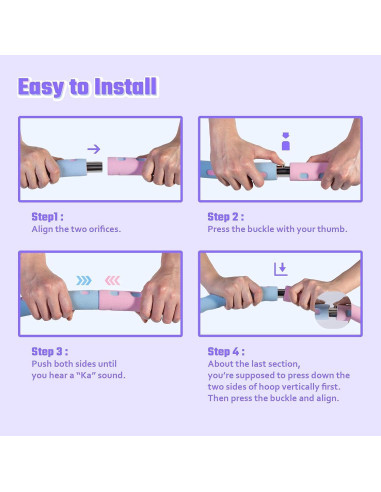 Easy to Install

Step1 :
Align the two orifices.

Step 2 :
Press the buckle with your thumb.

Step 3 :
Push both sides until you hear a "Ka" sound.

Step 4 :
About the last section, you're supposed to press down the two sides of hoop vertically first. Then press the buckle and align.