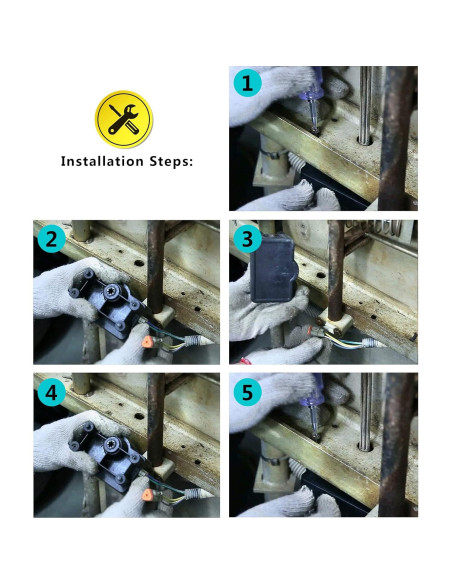 Installation Steps:

1

2

3

4

5