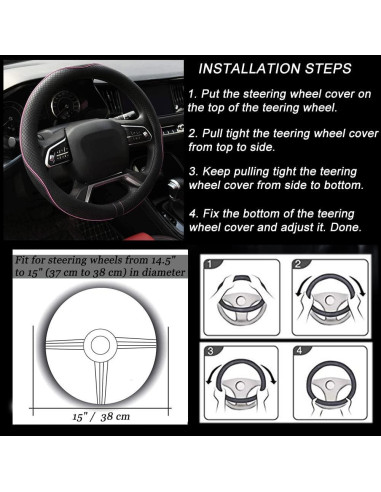 INSTALLATION STEPS

1. Put the steering wheel cover on the top of the teering wheel.

2. Pull tight the teering wheel cover from top to side.

3. Keep pulling tight the teering wheel cover from side to bottom.

4. Fix the bottom of the teering wheel cover and adjust it. Done.

Fit for steering wheels from 14.5" to 15" (37 cm to 38 cm) in diameter

15" / 38 cm

1

2

3

4