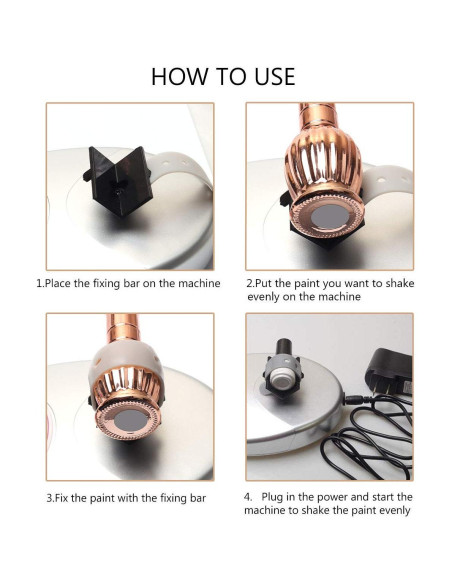 HOW TO USE

1.Place the fixing bar on the machine

2.Put the paint you want to shake evenly on the machine

3.Fix the paint with the fixing bar

4. Plug in the power and start the machine to shake the paint evenly