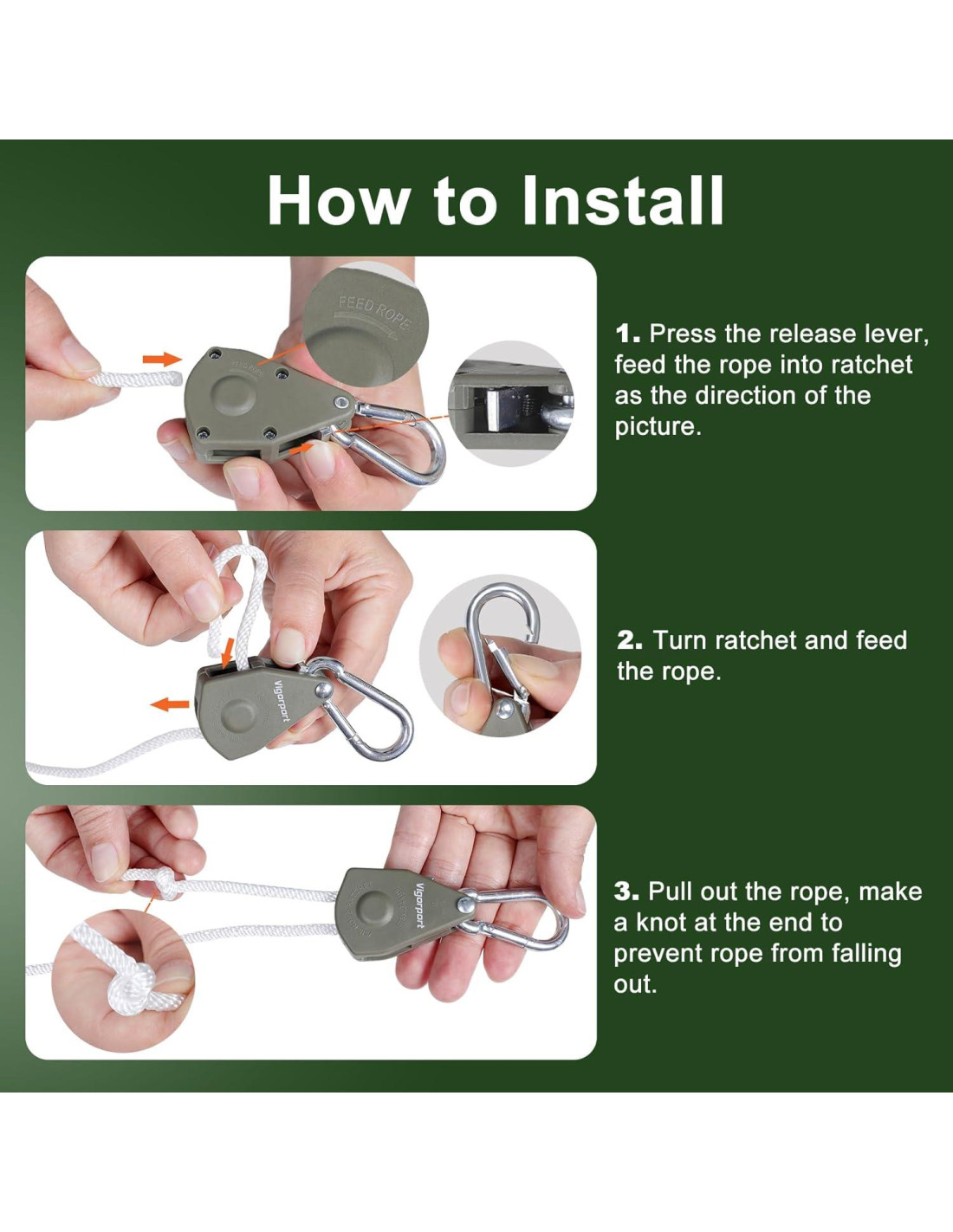 How to Install

FEED ROPE

1. Press the release lever, feed the rope into ratchet as the direction of the picture.

Vigorport

2. Turn ratchet and feed the rope.

Vigorport

3. Pull out the rope, make a knot at the end to prevent rope from falling out.