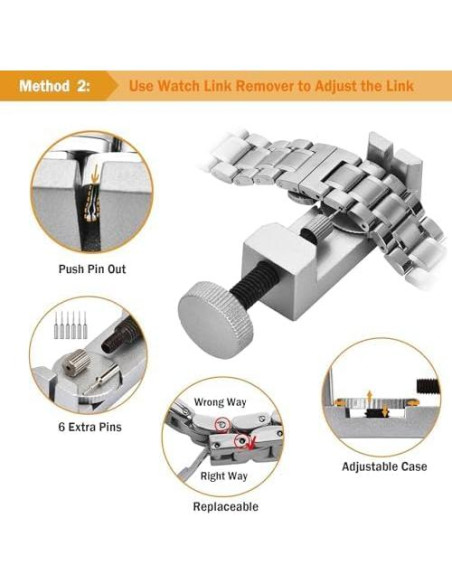 Method 2: Use Watch Link Remover to Adjust the Link

Push Pin Out

6 Extra Pins

Wrong Way

Right Way

Replaceable

Adjustable Case