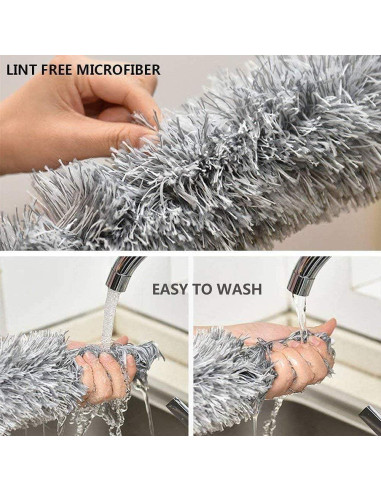 LINT FREE MICROFIBER

EASY TO WASH