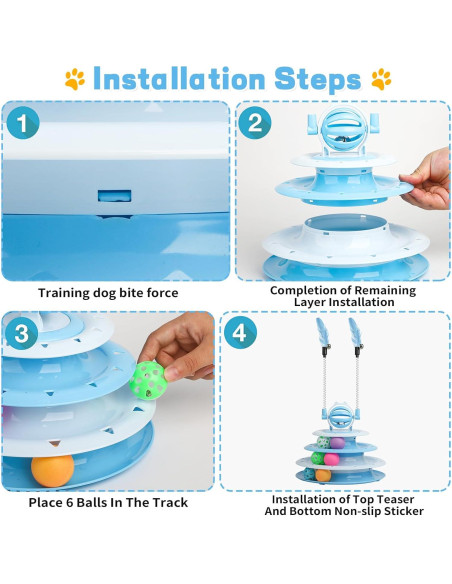 Installation Steps

1

Training dog bite force

2

Completion of Remaining Layer Installation

3

Place 6 Balls In The Track

4

Installation of Top Teaser And Bottom Non-slip Sticker