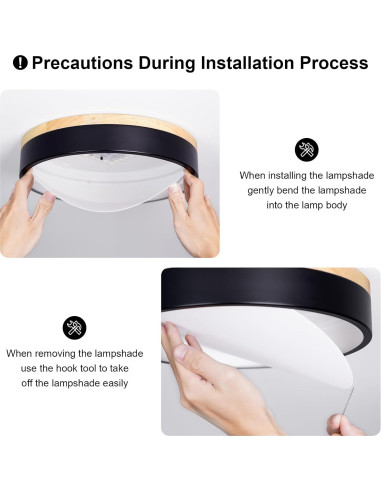 Precautions During Installation Process

When installing the lampshade gently bend the lampshade into the lamp body

When removing the lampshade use the hook tool to take off the lampshade easily