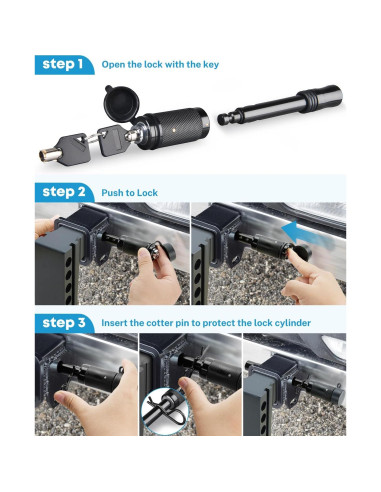 step 1 Open the lock with the key

step 2 Push to Lock

step 3 Insert the cotter pin to protect the lock cylinder