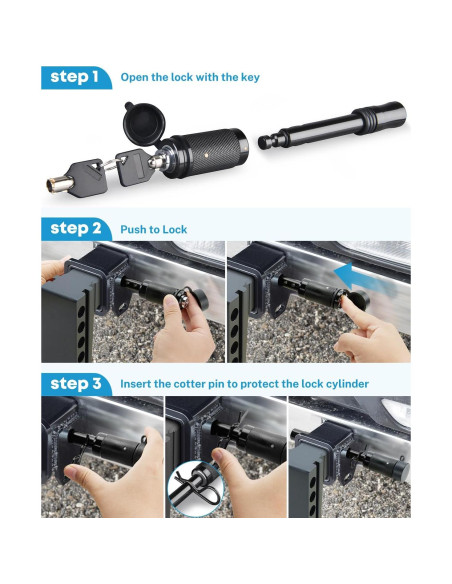 step 1 Open the lock with the key

step 2 Push to Lock

step 3 Insert the cotter pin to protect the lock cylinder