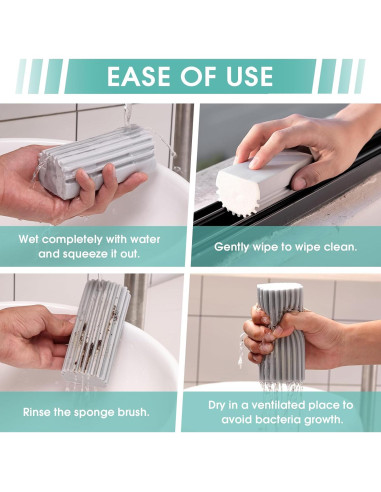 EASE OF USE

Wet completely with water and squeeze it out.

Gently wipe to wipe clean.

Rinse the sponge brush.

Dry in a ventilated place to avoid bacteria growth.