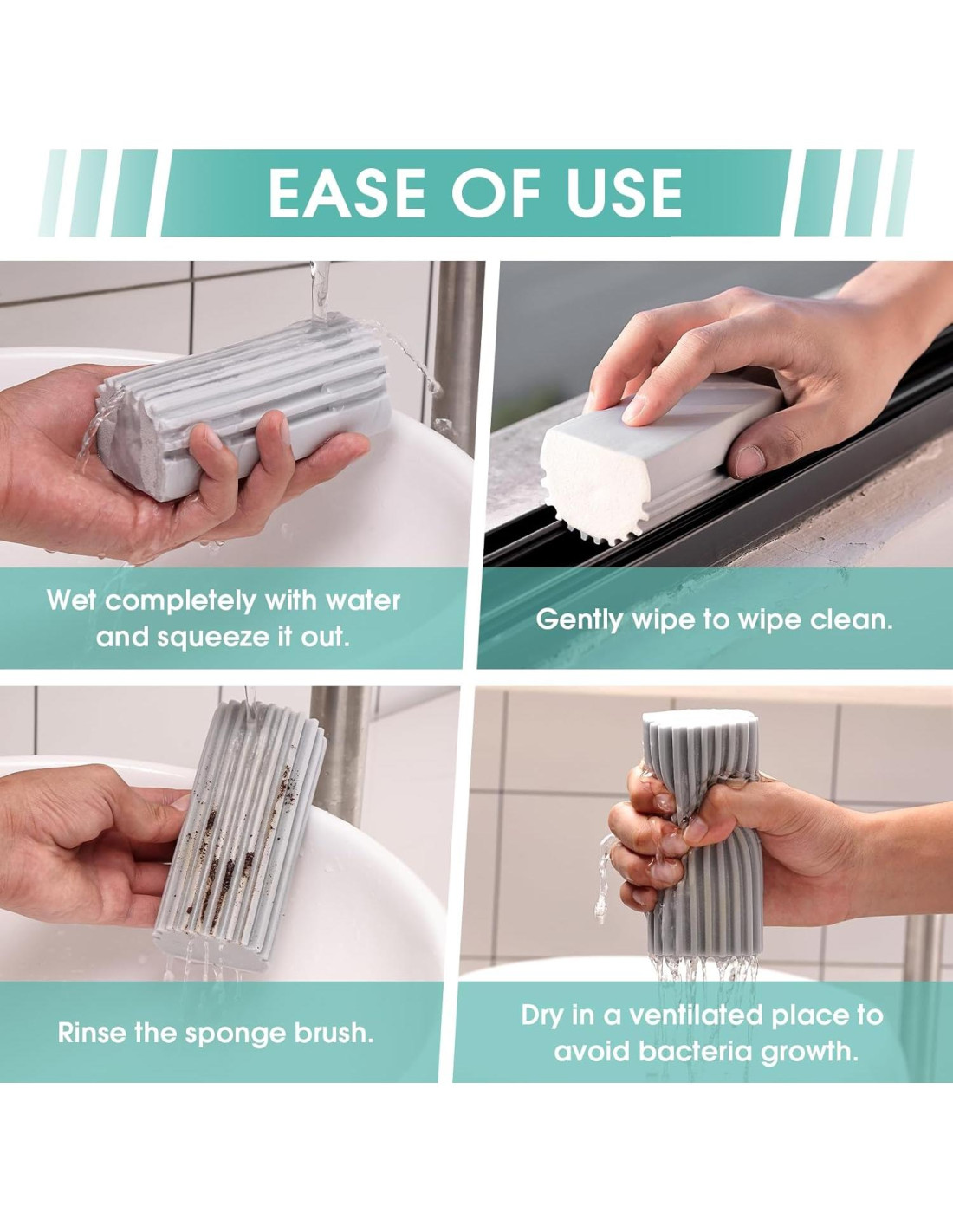 EASE OF USE

Wet completely with water and squeeze it out.

Gently wipe to wipe clean.

Rinse the sponge brush.

Dry in a ventilated place to avoid bacteria growth.