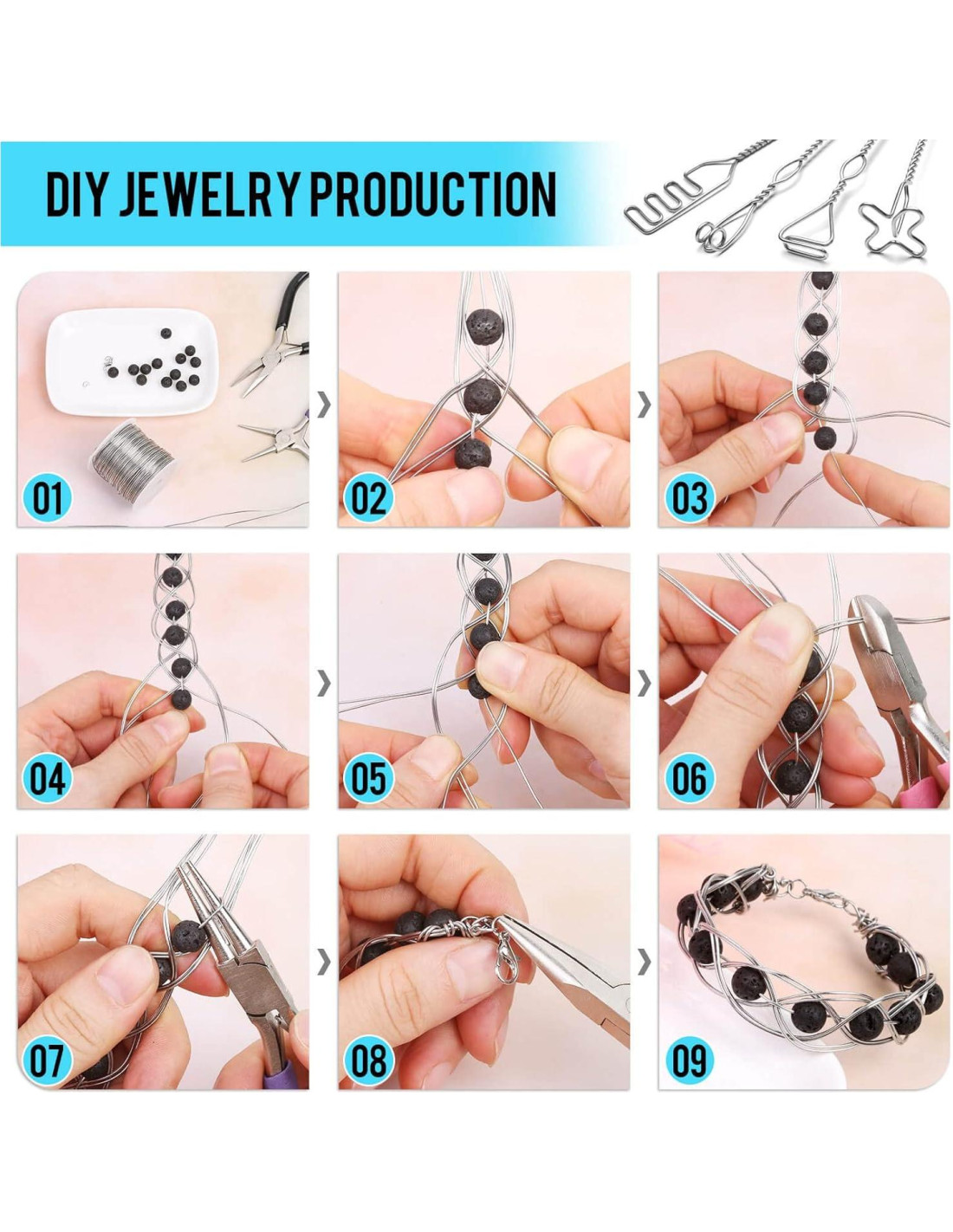 DIY JEWELRY PRODUCTION

01

02

03

04

05

06

07

08

09