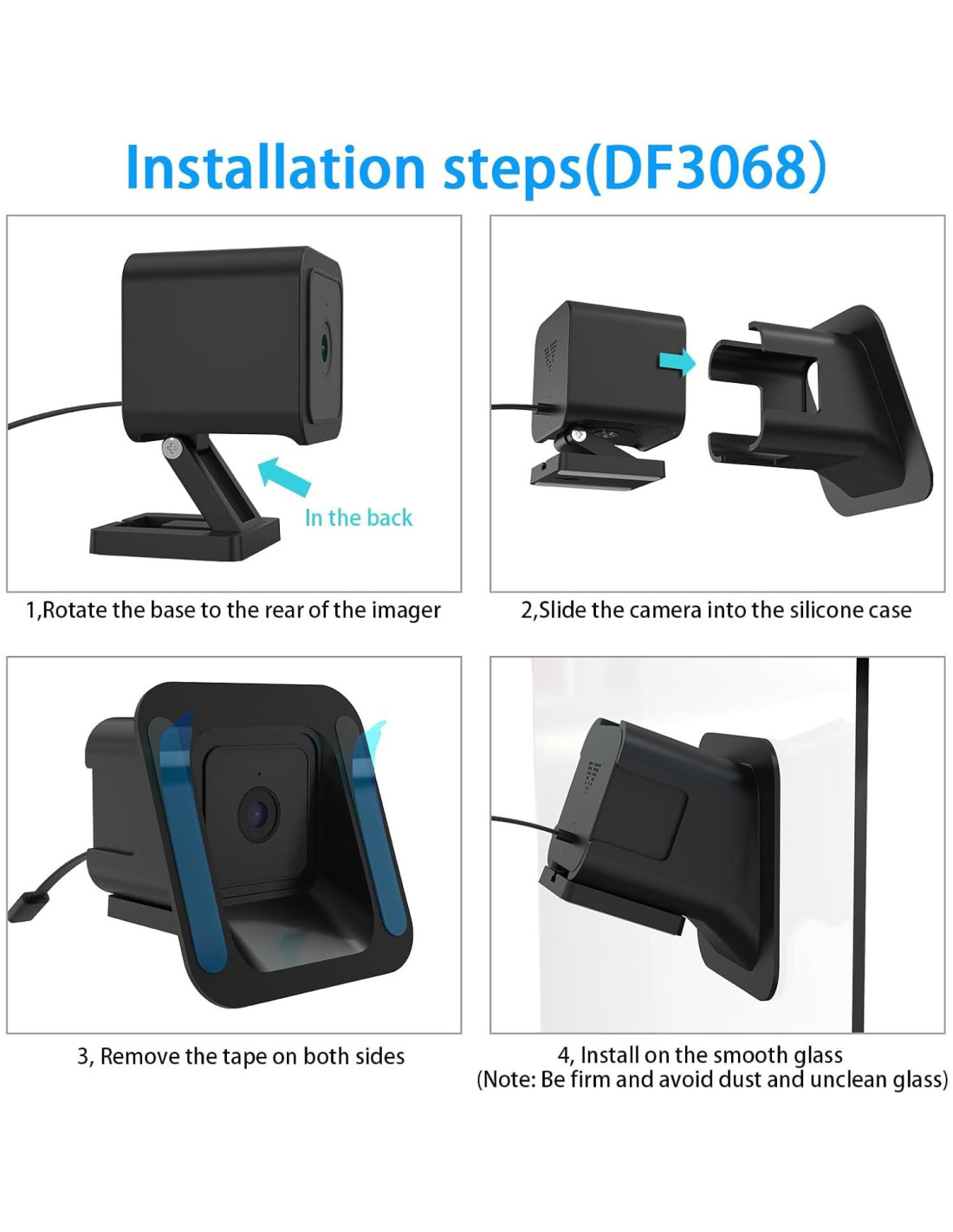 Installation steps(DF3068)

In the back

1,Rotate the base to the rear of the imager

2,Slide the camera into the silicone case

3, Remove the tape on both sides

4, Install on the smooth glass
(Note: Be firm and avoid dust and unclean glass)