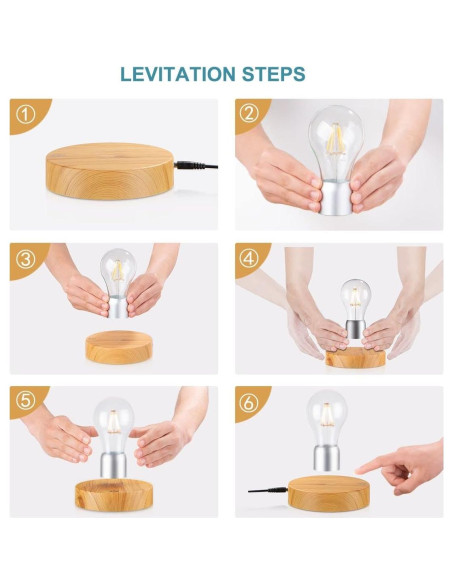 LEVITATION STEPS

①

②

③

④

⑤

⑥