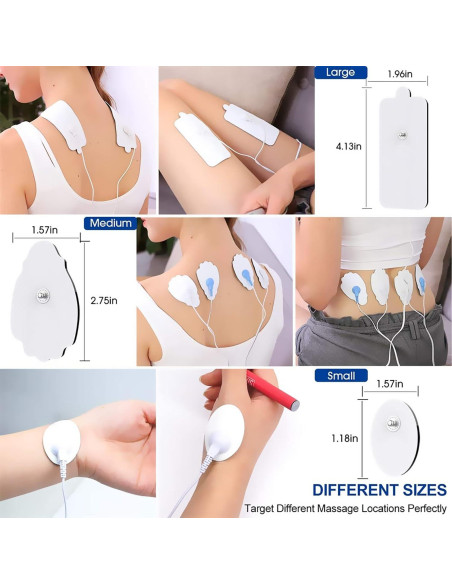 Large
1.96in
4.13in

Medium
1.57in
2.75in

Small
1.57in
1.18in

DIFFERENT SIZES
Target Different Massage Locations Perfectly