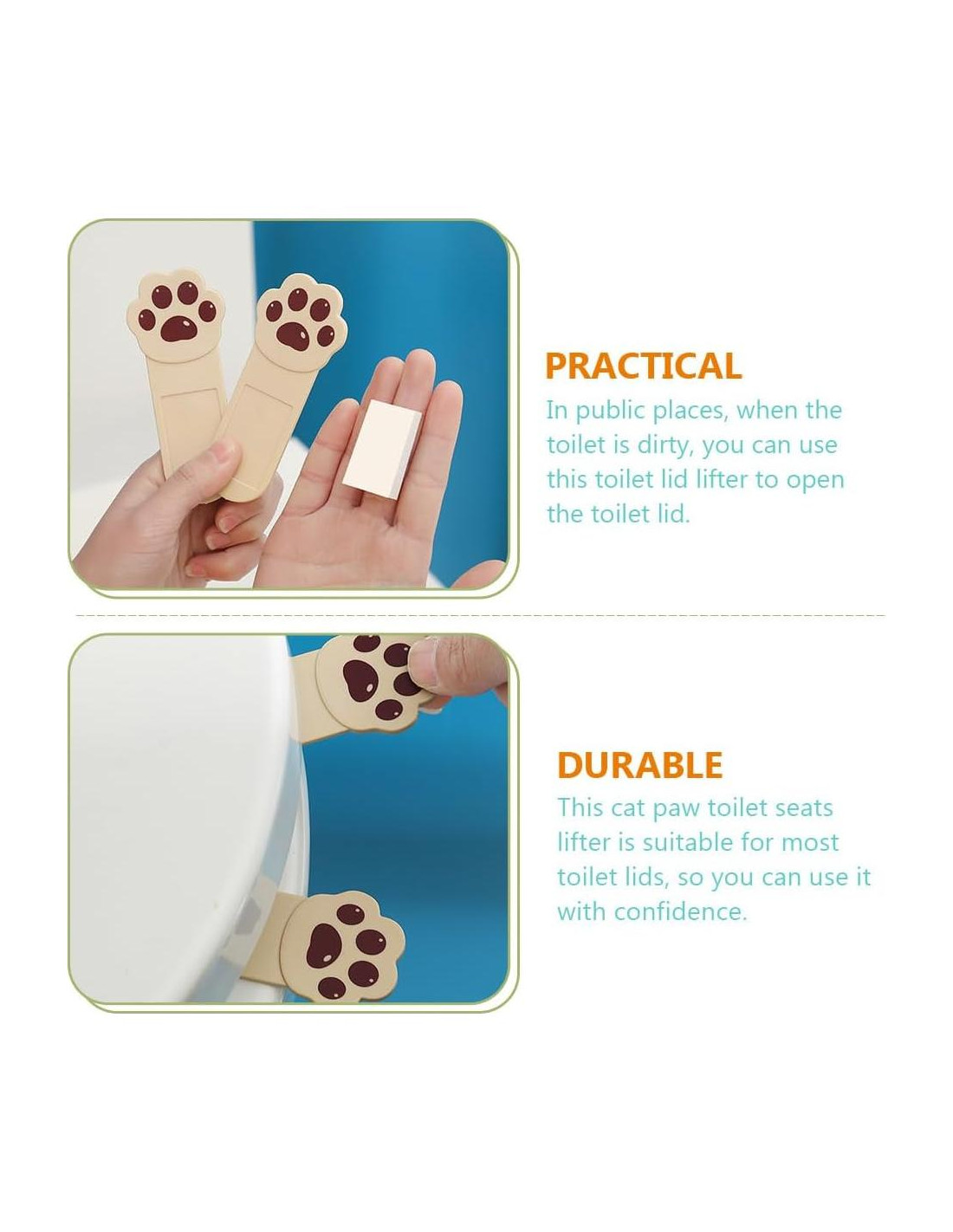 PRACTICAL
In public places, when the toilet is dirty, you can use this toilet lid lifter to open the toilet lid.

DURABLE
This cat paw toilet seats lifter is suitable for most toilet lids, so you can use it with confidence.