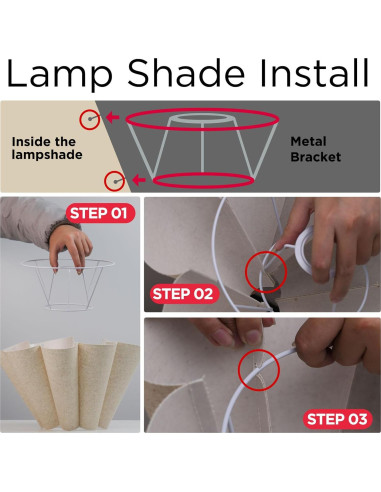 Lamp Shade Install

Inside the lampshade

Metal Bracket

STEP 01

STEP 02

STEP 03