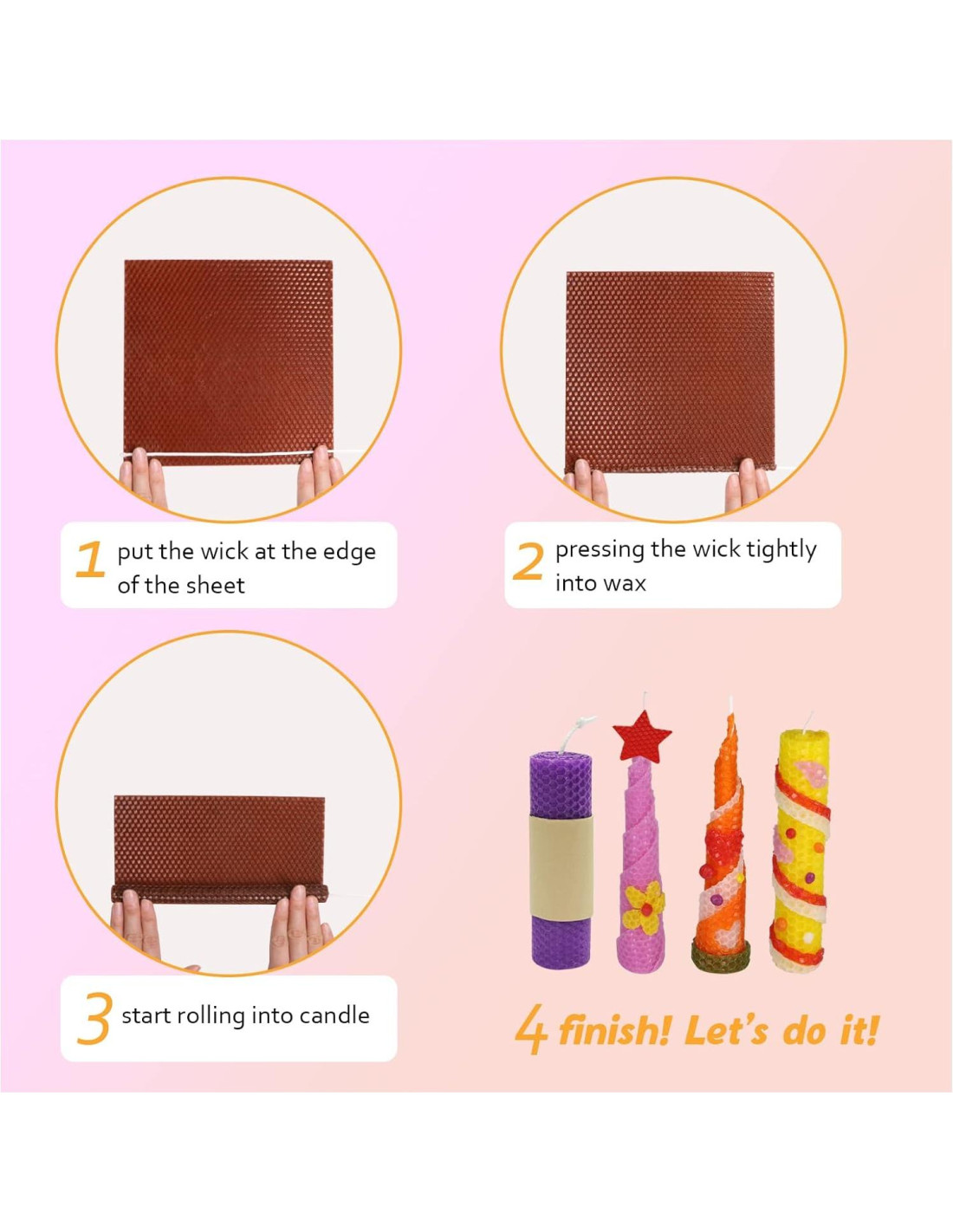 1 put the wick at the edge of the sheet

2 pressing the wick tightly into wax

3 start rolling into candle

4 finish! Let's do it!