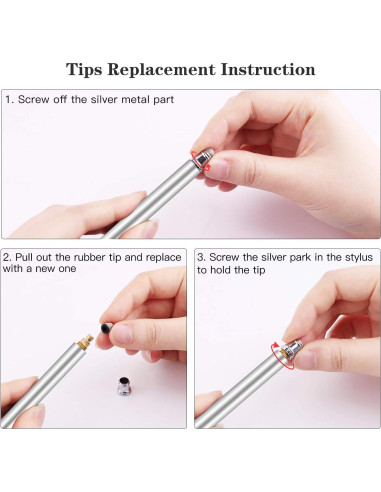 Tips Replacement Instruction

1. Screw off the silver metal part

2. Pull out the rubber tip and replace with a new one

3. Screw the silver park in the stylus to hold the tip