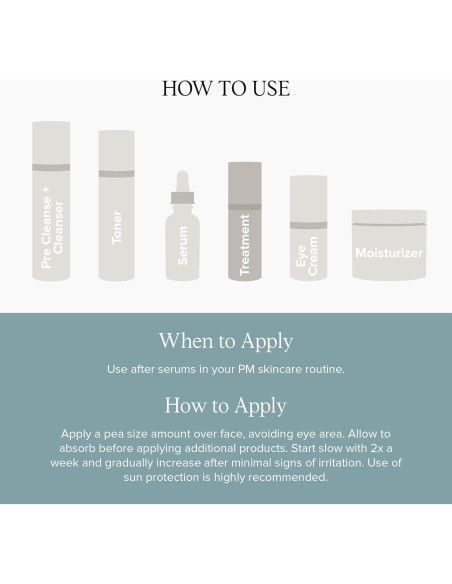 HOW TO USE

Pre Cleanse + Cleanser

Toner

Serum

Treatment

Eye Cream

Moisturizer

When to Apply

Use after serums in your PM skincare routine.

How to Apply

Apply a pea size amount over face, avoiding eye area. Allow to absorb before applying additional products. Start slow with 2x a week and gradually increase after minimal signs of irritation. Use of sun protection is highly recommended.