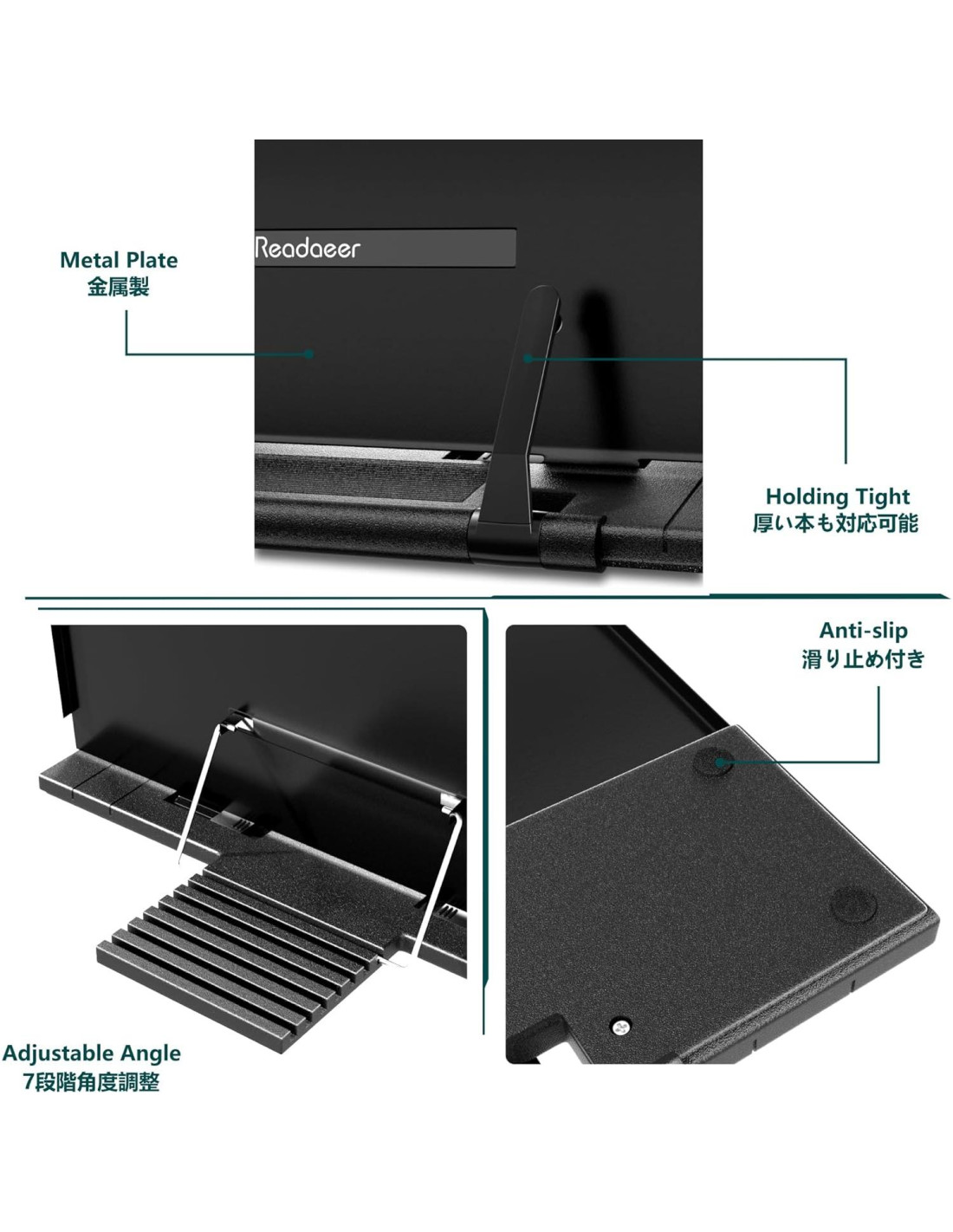 Metal Plate
金属製

Readaeer

Holding Tight
厚い本も対応可能

Anti-slip
滑り止め付き

Adjustable Angle
7段階角度調整