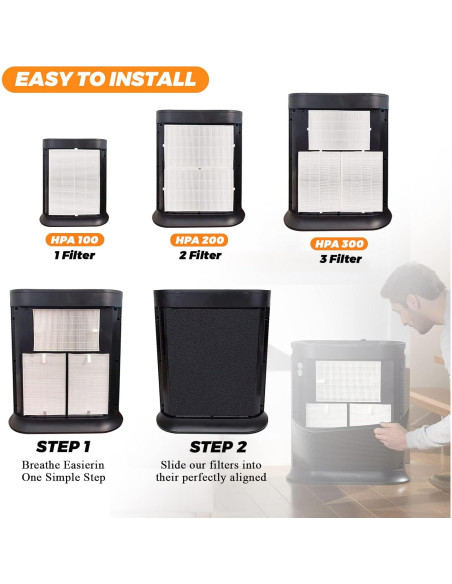 EASY TO INSTALL

HPA 100
1 Filter

HPA 200
2 Filter

HPA 300
3 Filter

STEP 1
Breathe Easierin One Simple Step

STEP 2
Slide our filters into their perfectly aligned