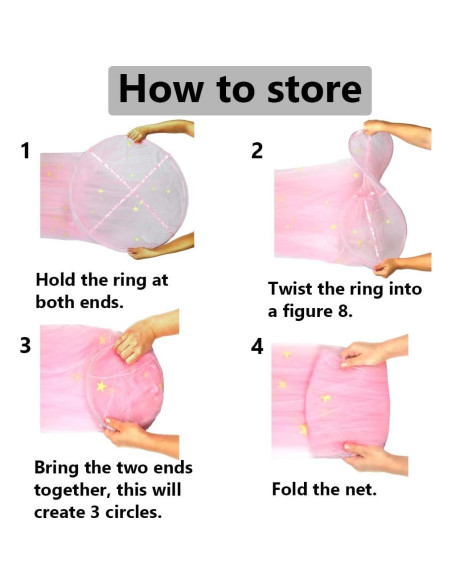 How to store

1

Hold the ring at both ends.

2

Twist the ring into a figure 8.

3

Bring the two ends together, this will create 3 circles.

4

Fold the net.