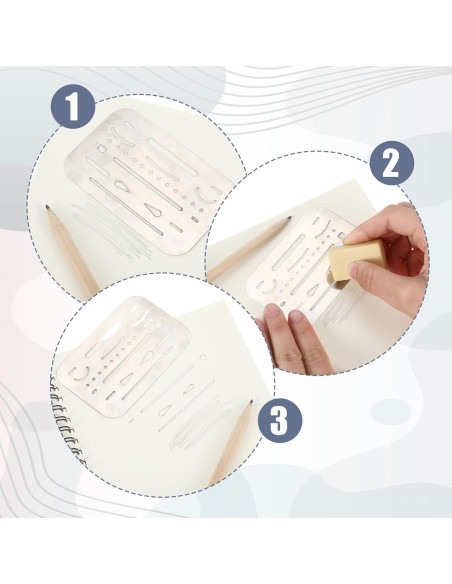 1
2
3