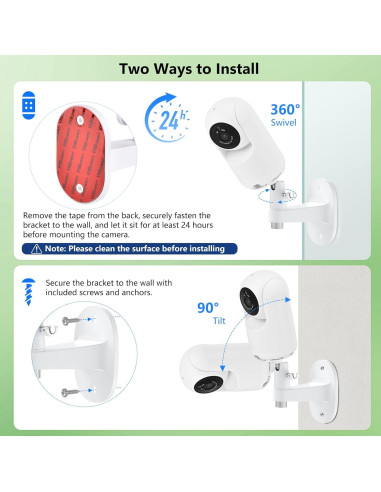 Two Ways to Install

24h

360°
Swivel

Remove the tape from the back, securely fasten the bracket to the wall, and let it sit for at least 24 hours before mounting the camera.

Note: Please clean the surface before installing

Secure the bracket to the wall with included screws and anchors.

90°
Tilt