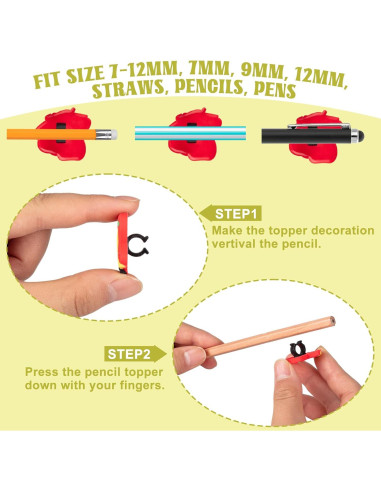 FIT SIZE 7-12MM, 7MM, 9MM, 12MM, STRAWS, PENCILS, PENS

STEP1

Make the topper decoration vertival the pencil.

STEP2

Press the pencil topper down with your fingers.