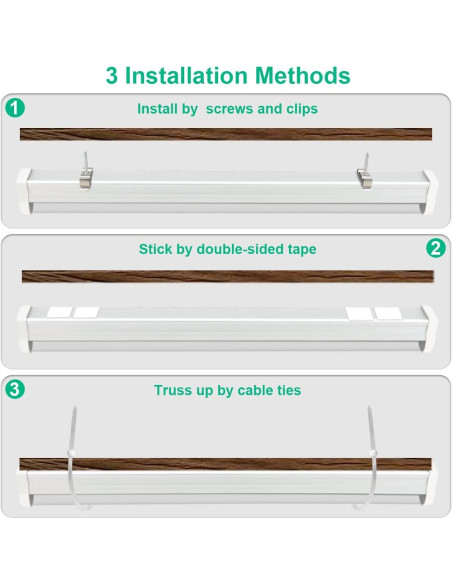 3 Installation Methods

1

Install by screws and clips

Stick by double-sided tape

2

3

Truss up by cable ties