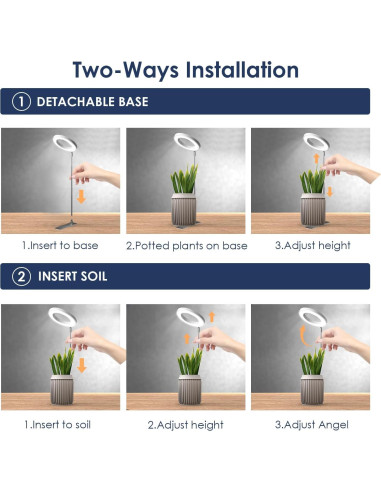 Two-Ways Installation

① DETACHABLE BASE

1.Insert to base

2.Potted plants on base

3.Adjust height

② INSERT SOIL

1.Insert to soil

2.Adjust height

3.Adjust Angel