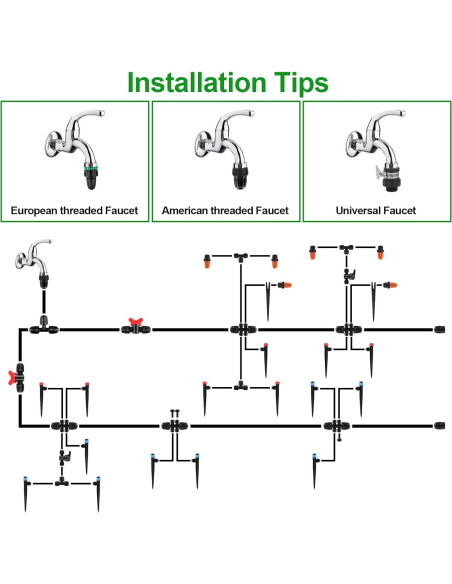 Installation Tips

European threaded Faucet

American threaded Faucet

Universal Faucet