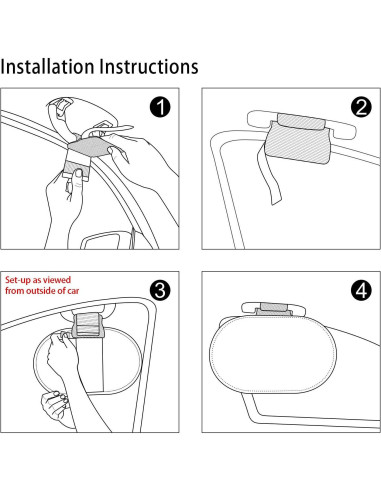 Installation Instructions

1

2

Set-up as viewed from outside of car

3

4