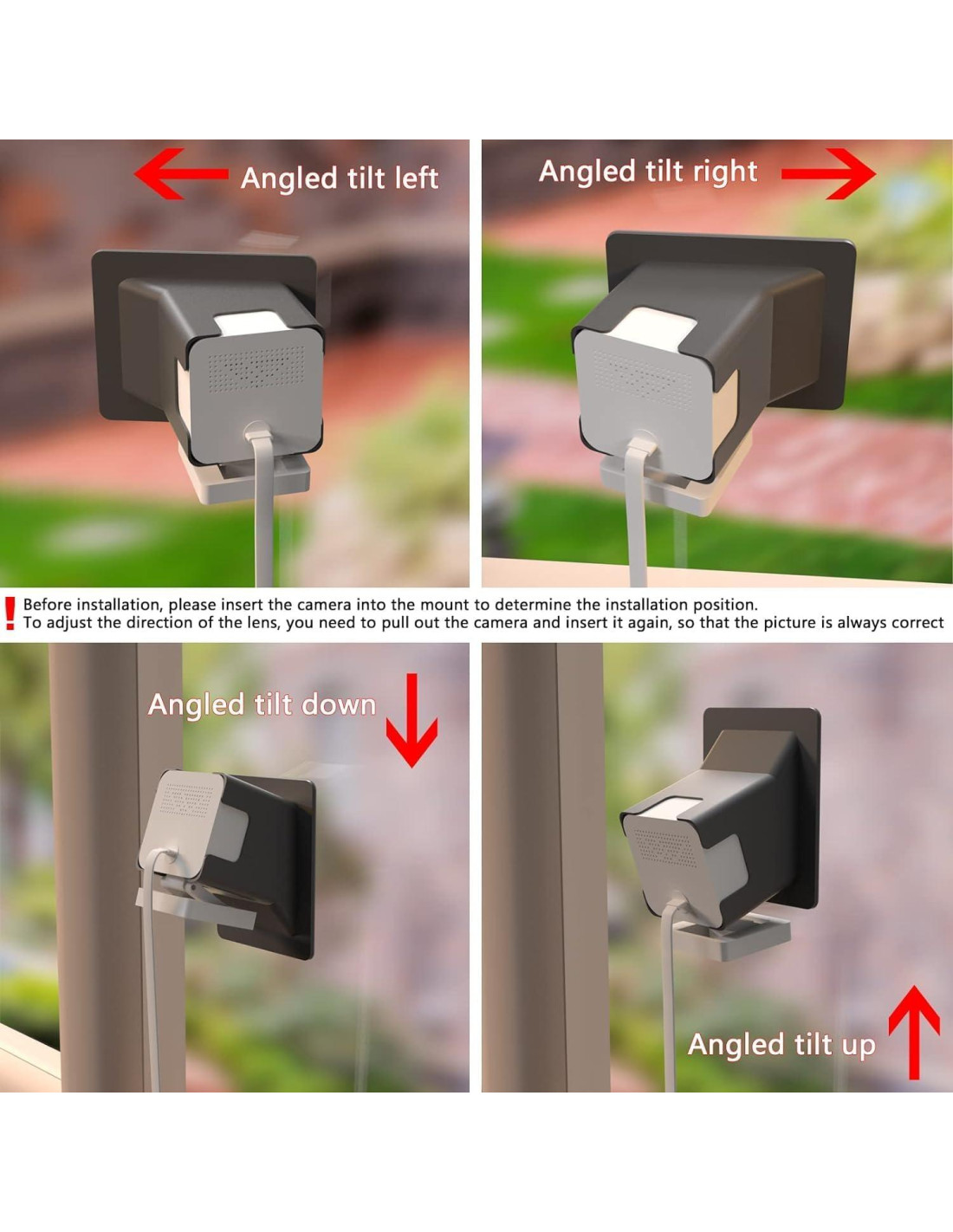 Angled tilt left

Angled tilt right

! Before installation, please insert the camera into the mount to determine the installation position.
To adjust the direction of the lens, you need to pull out the camera and insert it again, so that the picture is always correct

Angled tilt down

Angled tilt up