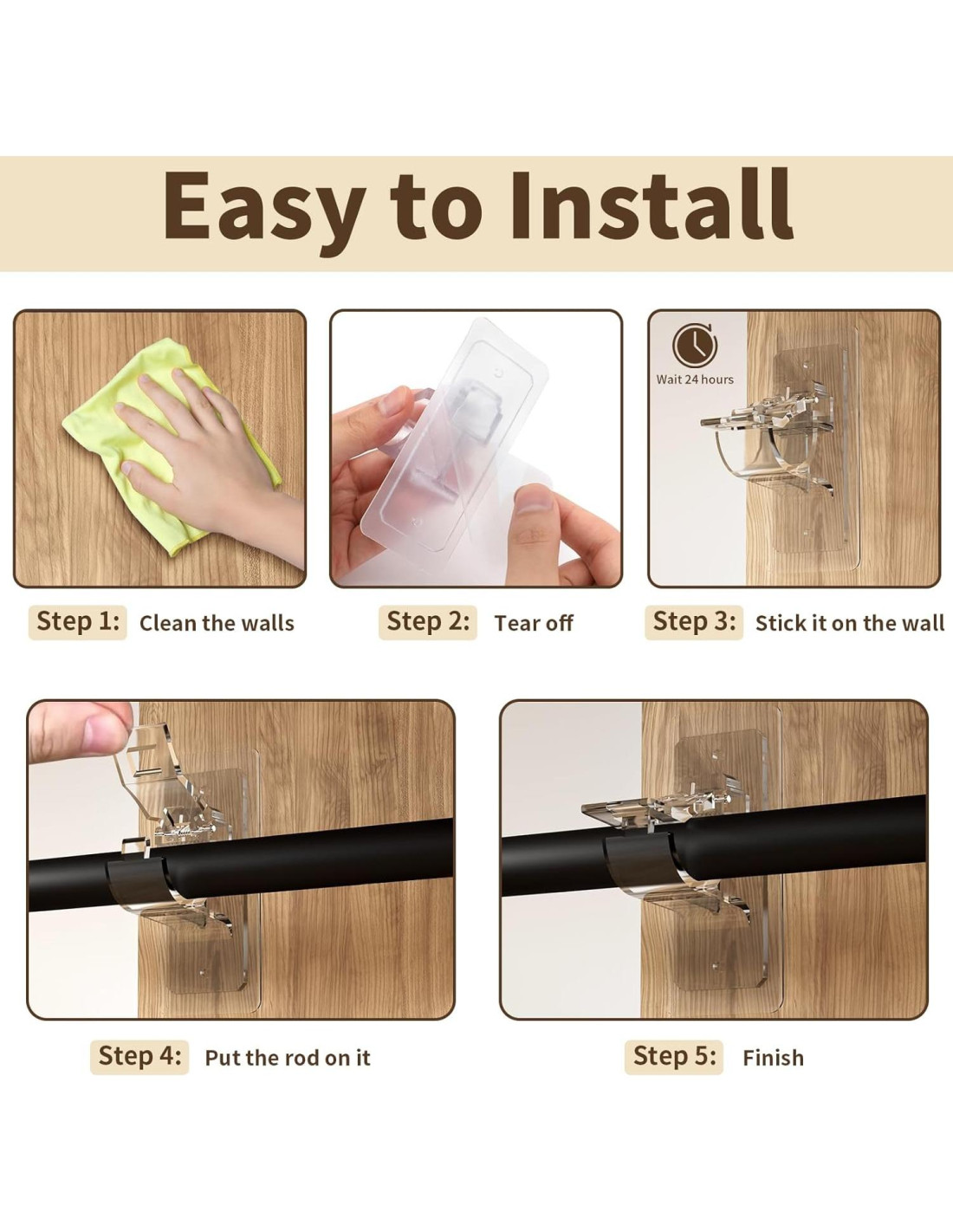 Easy to Install

Wait 24 hours

Step 1: Clean the walls

Step 2: Tear off

Step 3: Stick it on the wall

Step 4: Put the rod on it

Step 5: Finish